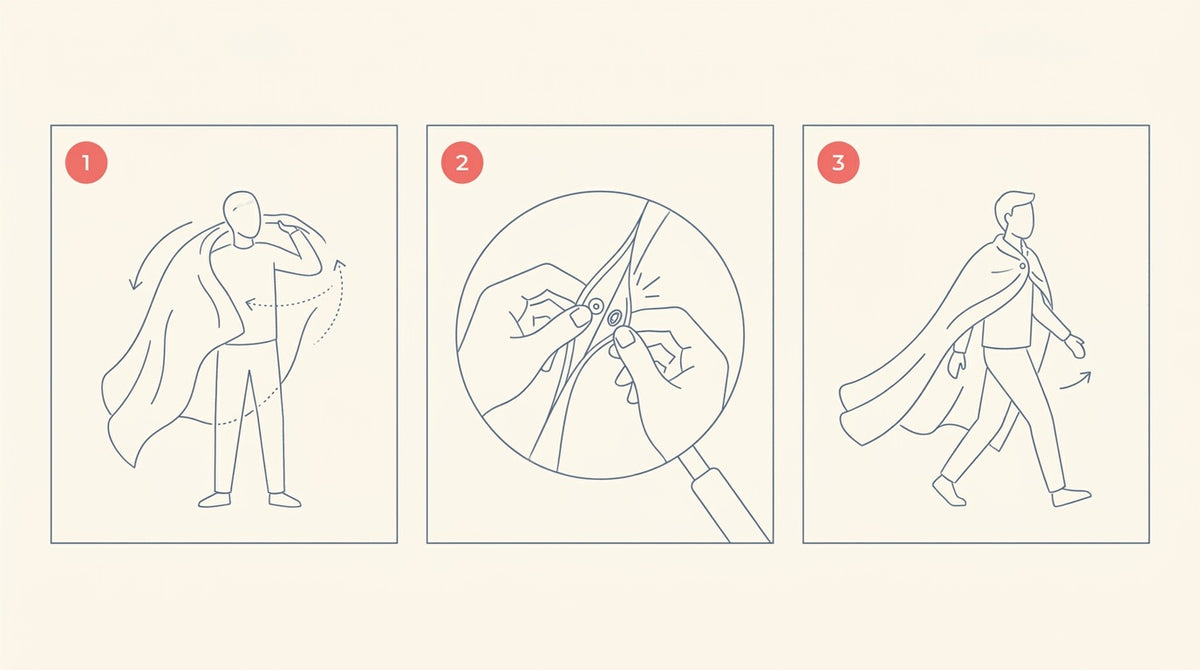 1

2

3